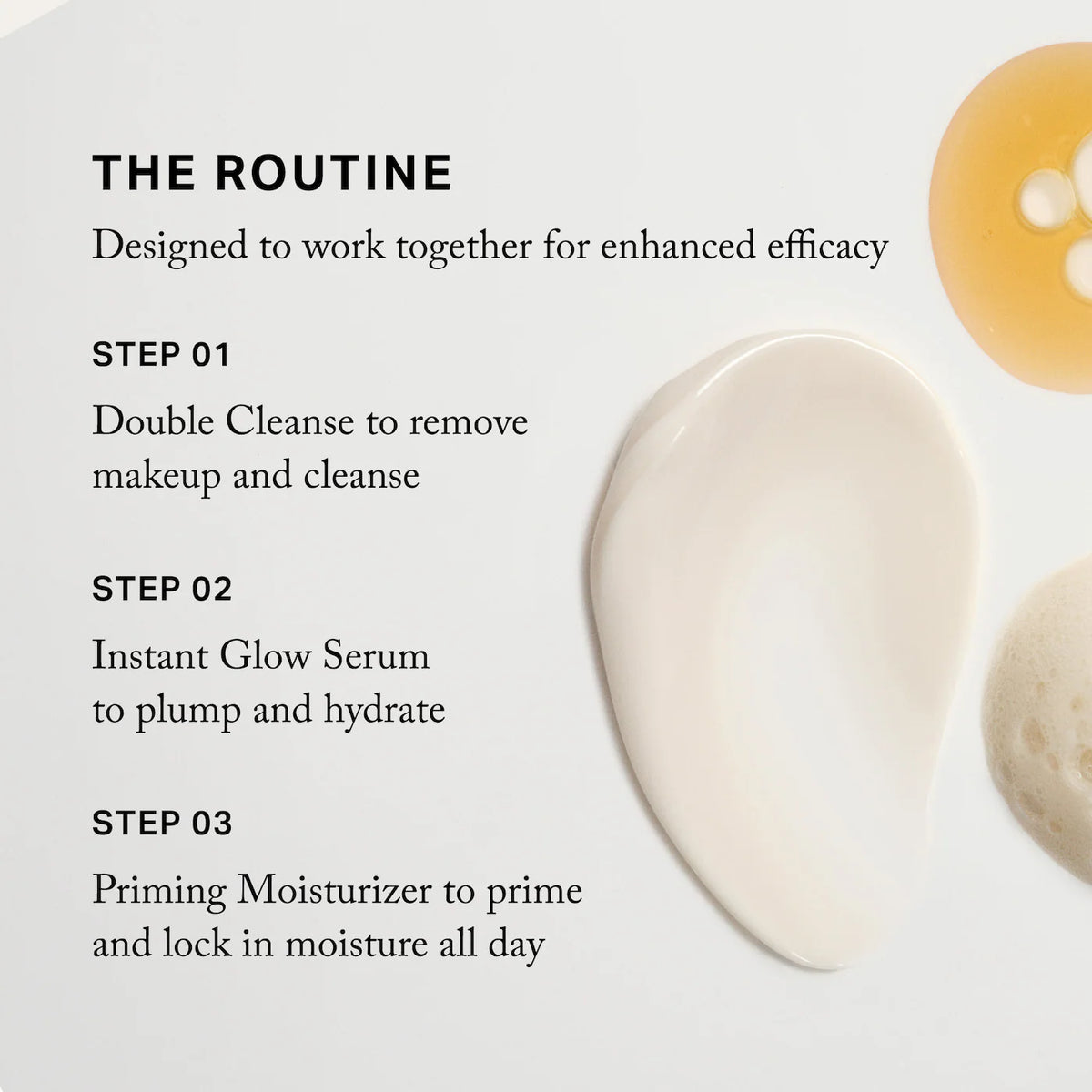 THE ROUTINE

Designed to work together for enhanced efficacy

STEP 01

Double Cleanse to remove makeup and cleanse

STEP 02

Instant Glow Serum to plump and hydrate

STEP 03

Priming Moisturizer to prime and lock in moisture all day